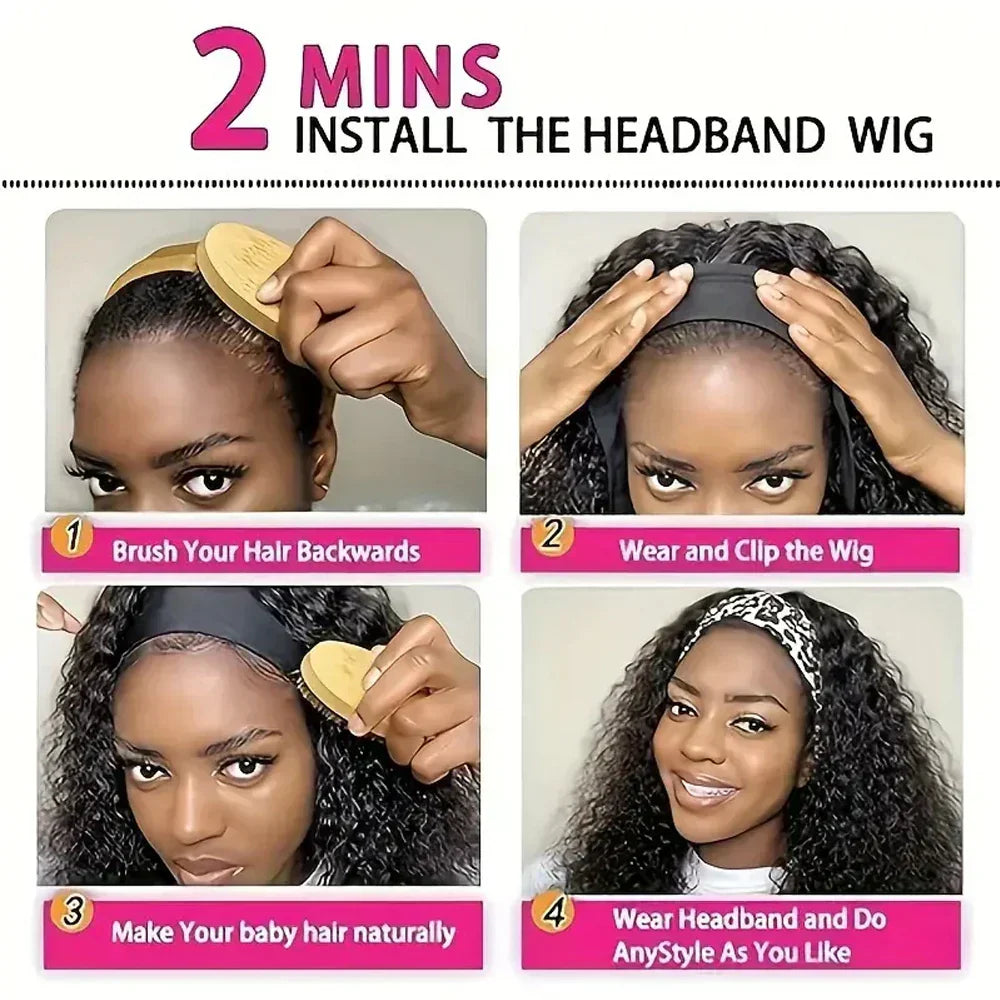 2 MINS
INSTALL THE HEADBAND WIG

1 Brush Your Hair Backwards

2 Wear and Clip the Wig

3 Make Your baby hair naturally

4 Wear Headband and Do AnyStyle As You Like